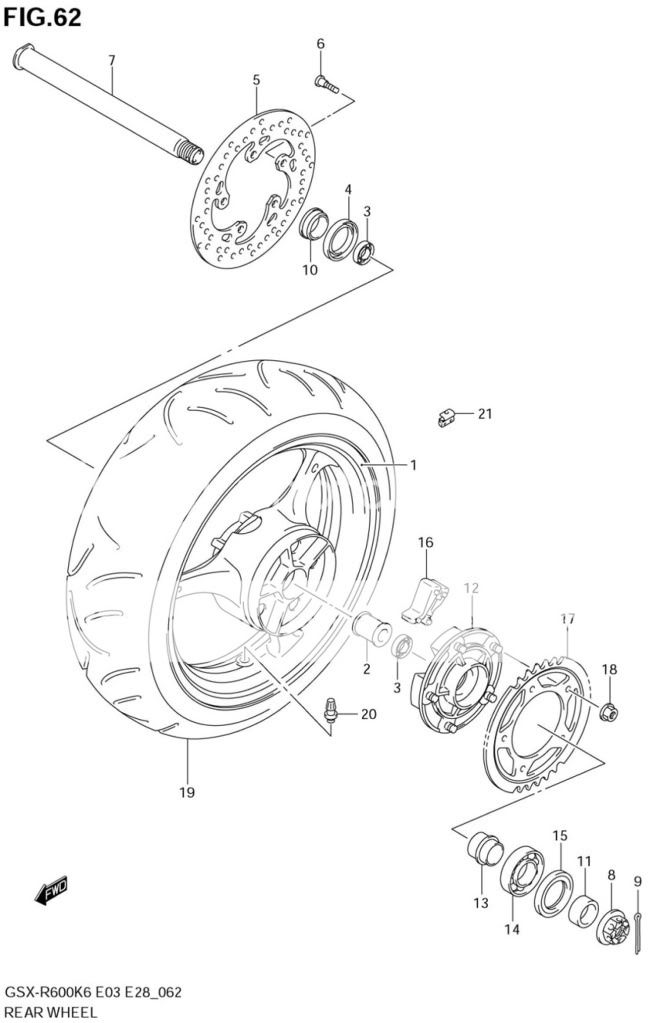 FIG.62

7
6
5
4
3
10
21
1
16
12
17
18
2
3
20
19
15
11
8
9
13
14
FWD

GSX-R600K6 E03 E28_062
REAR WHEEL