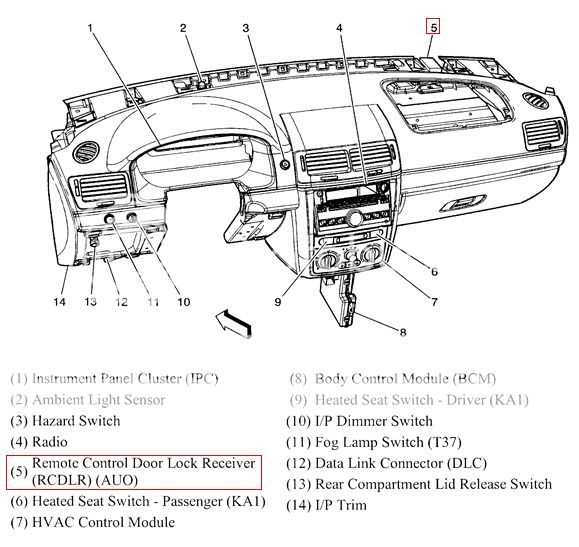 1 2 3 4 5

14 13 12 11 10 9 6 7 8

(1) Instrument Panel Cluster (IPC)
(2) Ambient Light Sensor
(3) Hazard Switch
(4) Radio
(5) Remote Control Door Lock Receiver (RCDLR) (AUO)
(6) Heated Seat Switch - Passenger (KA1)
(7) HVAC Control Module

(8) Body Control Module (BCM)
(9) Heated Seat Switch - Driver (KA1)
(10) I/P Dimmer Switch
(11) Fog Lamp Switch (T37)
(12) Data Link Connector (DLC)
(13) Rear Compartment Lid Release Switch
(14) I/P Trim